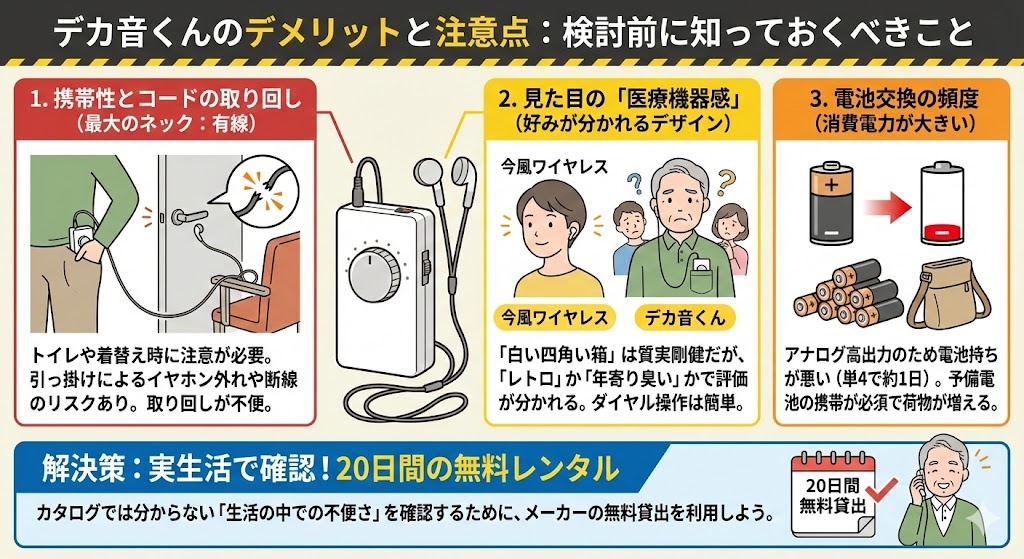 デカ音くんのデメリットと注意点：検討前に知っておくべきこと

1. 携帯性とコードの取り回し
（最大のネック：有線）

トイレや着替え時に注意が必要。引っ掛けによるイヤホン外れや断線のリスクあり。取り回しが不便。

2. 見た目の「医療機器感」
（好みが分かれるデザイン）

今風ワイヤレス

今風ワイヤレス

デカ音くん

「白い四角い箱」は質実剛健だが、「レトロ」か「年寄り臭い」かで評価が分かれる。ダイヤル操作は簡単。

3. 電池交換の頻度
（消費電力が大きい）

アナログ高出力のため電池持ちが悪い（単4で約1日）。予備電池の携帯が必須で荷物が増える。

解決策：実生活で確認！20日間の無料レンタル

カタログでは分からない「生活の中での不便さ」を確認するために、メーカーの無料貸出を利用しよう。

20日間
無料貸出